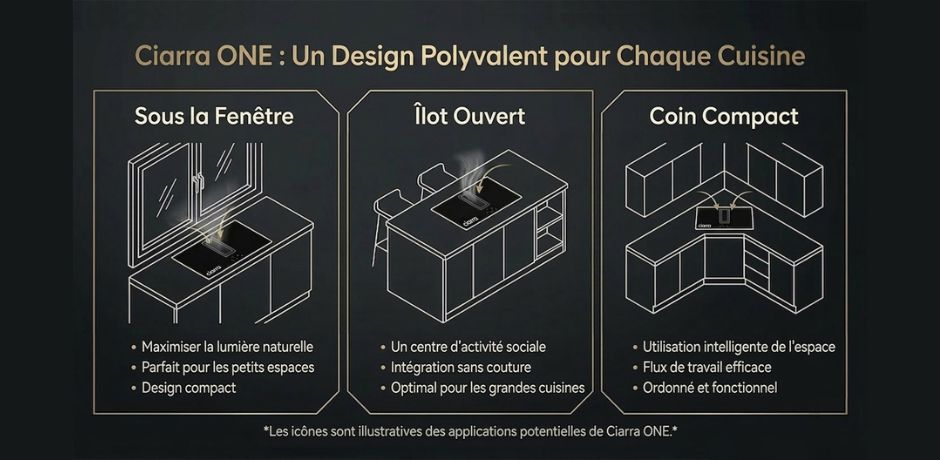 Ciarra ONE : Un Design Polyvalent pour Chaque Cuisine

Sous la Fenêtre

ciarra

• Maximiser la lumière naturelle
• Parfait pour les petits espaces
• Design compact

Îlot Ouvert

ciarra

• Un centre d'activité sociale
• Intégration sans couture
• Optimal pour les grandes cuisines

Coin Compact

ciarra

• Utilisation intelligente de l'espace
• Flux de travail efficace
• Ordonné et fonctionnel

*Les icônes sont illustratives des applications potentielles de Ciarra ONE.*